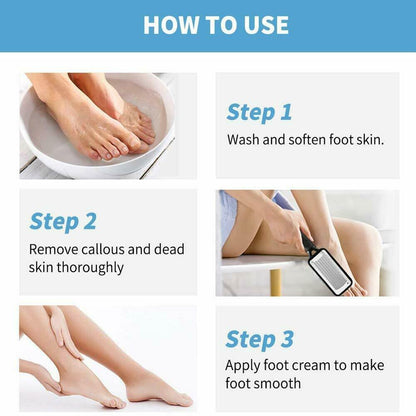 HOW TO USE

Step 1
Wash and soften foot skin.

Step 2
Remove callous and dead skin thoroughly

Step 3
Apply foot cream to make foot smooth