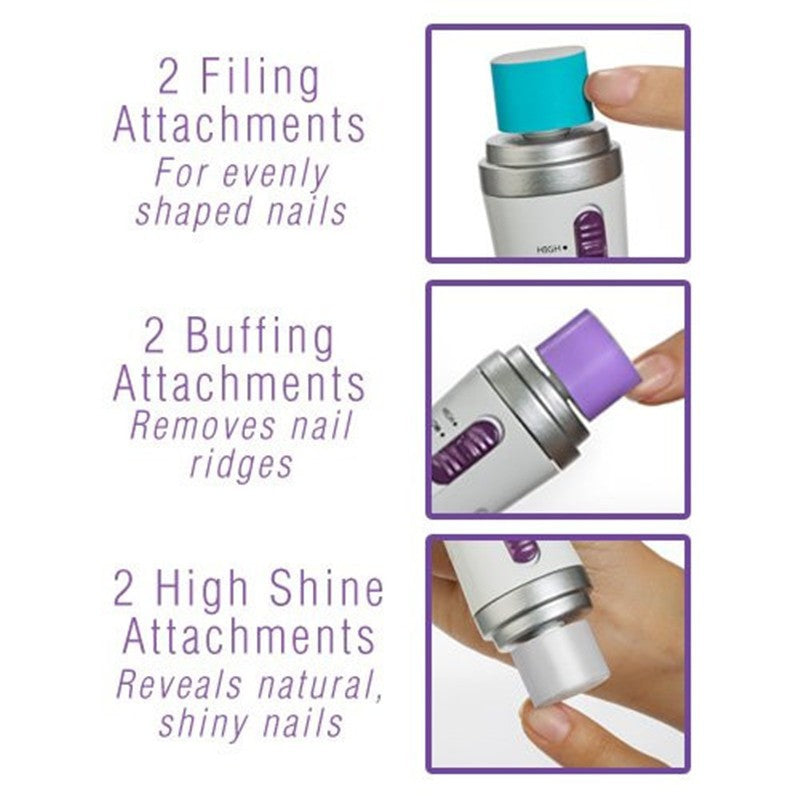 2 Filing Attachments
For evenly shaped nails

HIGH

2 Buffing Attachments
Removes nail ridges

2 High Shine Attachments
Reveals natural, shiny nails